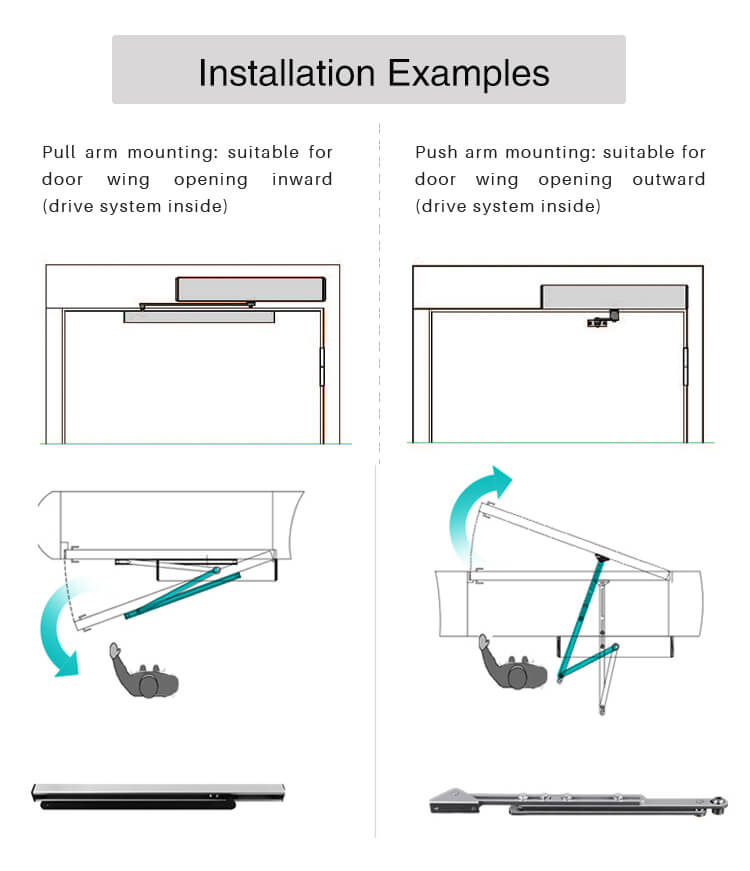 Installation Examples

Pull arm mounting: suitable for door wing opening inward (drive system inside)

Push arm mounting: suitable for door wing opening outward (drive system inside)